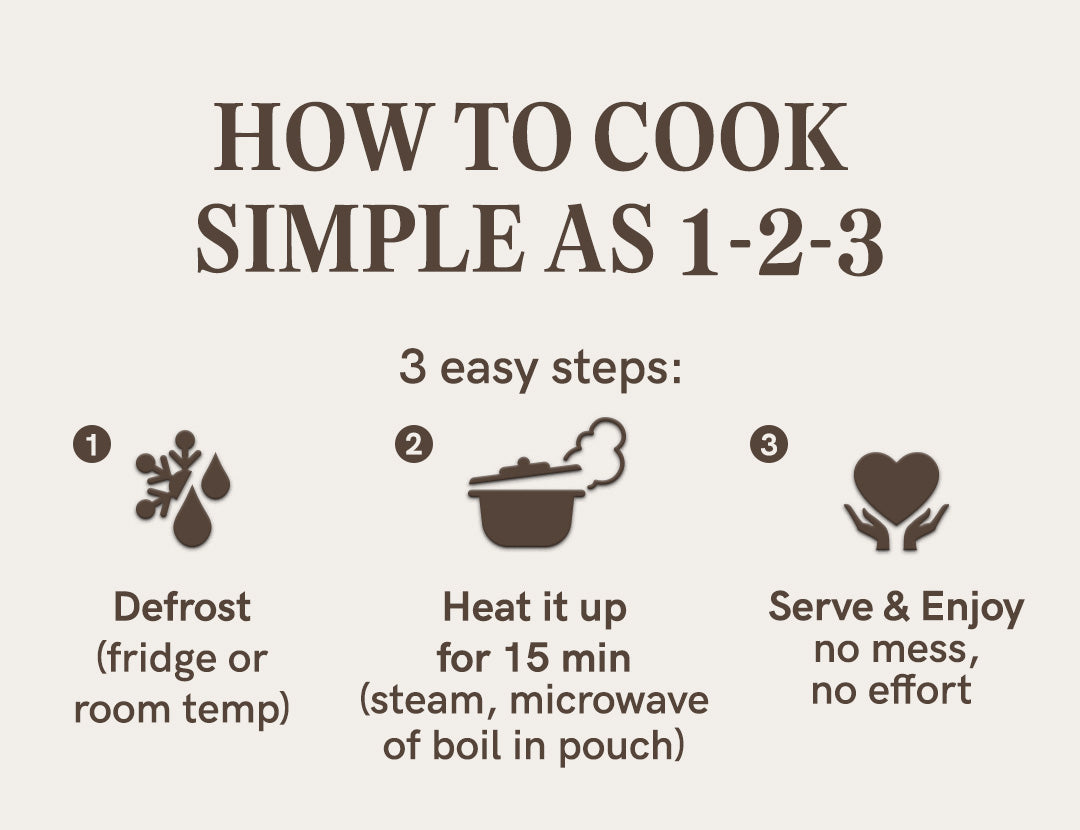 HOW TO COOK
SIMPLE AS 1-2-3

3 easy steps:

1

Defrost
(fridge or room temp)

2

Heat it up for 15 min
(steam, microwave of boil in pouch)

3

Serve & Enjoy
no mess, no effort